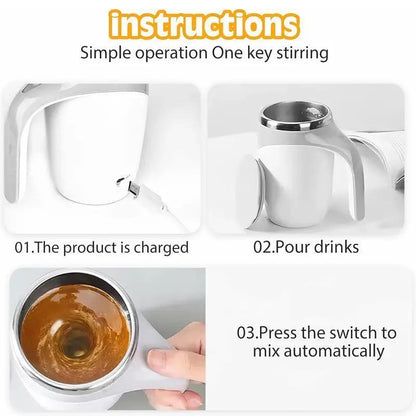 instructions
Simple operation One key stirring

01.The product is charged

02.Pour drinks

03.Press the switch to mix automatically